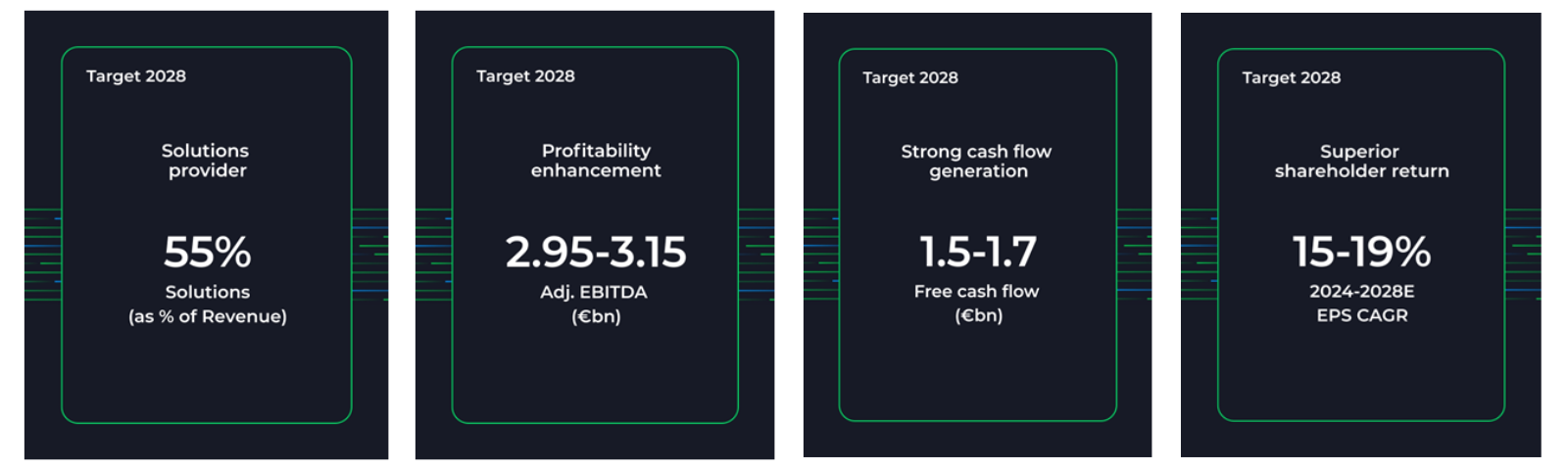 Target 2028

Solutions provider

55%

Solutions
(as % of Revenue)

Target 2028

Profitability enhancement

2.95-3.15

Adj. EBITDA
(€bn)

Target 2028

Strong cash flow generation

1.5-1.7

Free cash flow
(€bn)

Target 2028

Superior shareholder return

15-19%

2024-2028E
EPS CAGR