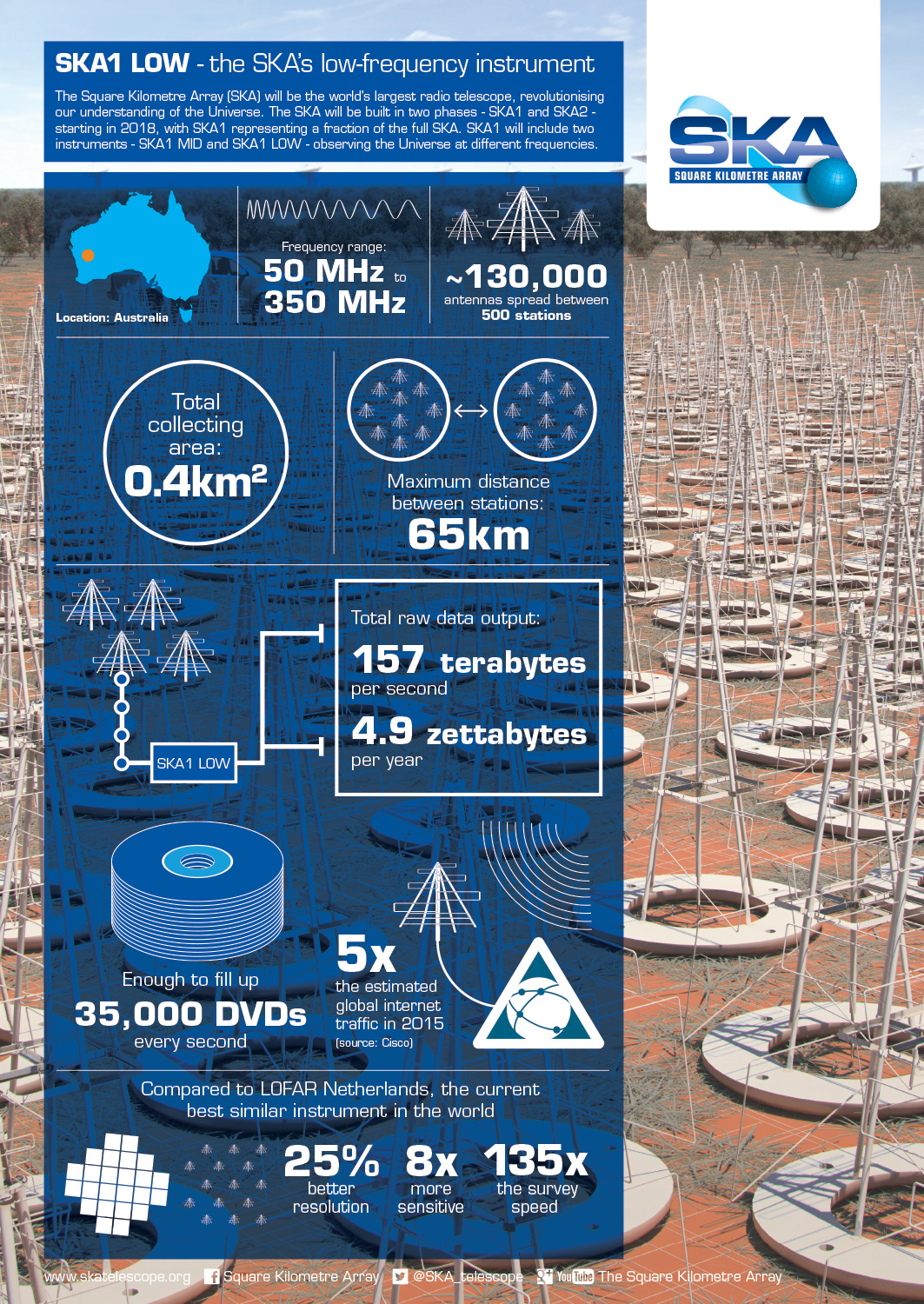 SKA1 LOW - the SKA's low-frequency instrument

The Square Kilometre Array (SKA) will be the world's largest radio telescope, revolutionising our understanding of the Universe. The SKA will be built in two phases - SKA1 and SKA2 - starting in 2018, with SKA1 representing a fraction of the full SKA. SKA1 will include two instruments - SKA1 MID and SKA1 LOW - observing the Universe at different frequencies.

SKA
SQUARE KILOMETRE ARRAY

Location: Australia

Frequency range:
50 MHz to
350 MHz

~130,000
antennas spread between
500 stations

Total collecting area:
0.4km²

Maximum distance between stations:
65km

SKA1 LOW

Total raw data output:
157 terabytes
per second
4.9 zettabytes
per year

Enough to fill up
35,000 DVDs
every second

5x
the estimated global internet traffic in 2015
(source: Cisco)

Compared to LOFAR Netherlands, the current best similar instrument in the world

25%
better resolution

8x
more sensitive

135x
the survey speed

www.skatelescope.org Square Kilometre Array @SKA_telescope YouTube The Square Kilometre Array